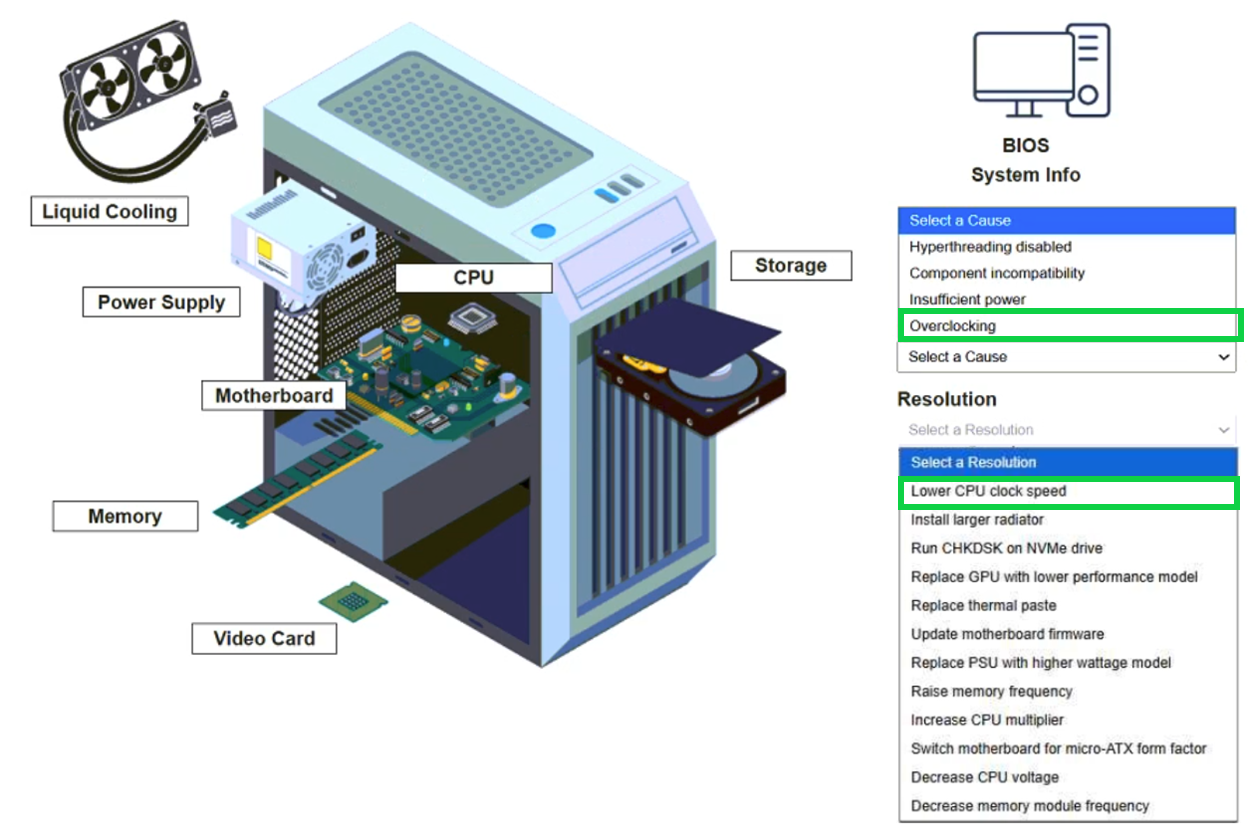 Liquid Cooling

Power Supply

CPU

Storage

Motherboard

Memory

Video Card

BIOS
System Info

Select a Cause
Hyperthreading disabled
Component incompatibility
Insufficient power
Overclocking
Select a Cause

Resolution

Select a Resolution
Select a Resolution
Lower CPU clock speed
Install larger radiator
Run CHKDSK on NVMe drive
Replace GPU with lower performance model
Replace thermal paste
Update motherboard firmware
Replace PSU with higher wattage model
Raise memory frequency
Increase CPU multiplier
Switch motherboard for micro-ATX form factor
Decrease CPU voltage
Decrease memory module frequency